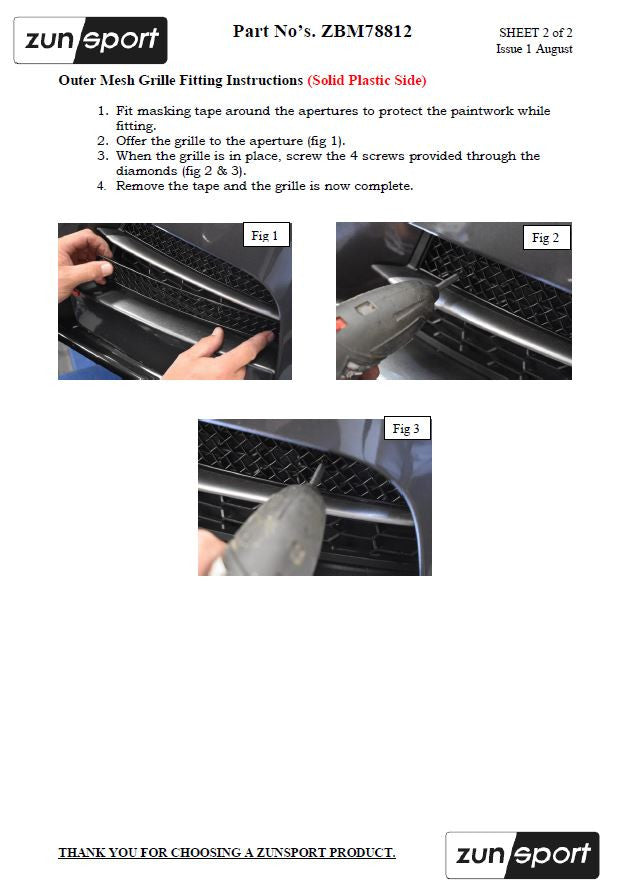 zunsport

Part No's. ZBM78812

SHEET 2 of 2
Issue 1 August

Outer Mesh Grille Fitting Instructions (Solid Plastic Side)

1. Fit masking tape around the apertures to protect the paintwork while fitting.
2. Offer the grille to the aperture (fig 1).
3. When the grille is in place, screw the 4 screws provided through the diamonds (fig 2 & 3).
4. Remove the tape and the grille is now complete.

Fig 1

Fig 2

Fig 3

THANK YOU FOR CHOOSING A ZUNSPORT PRODUCT.

zunsport