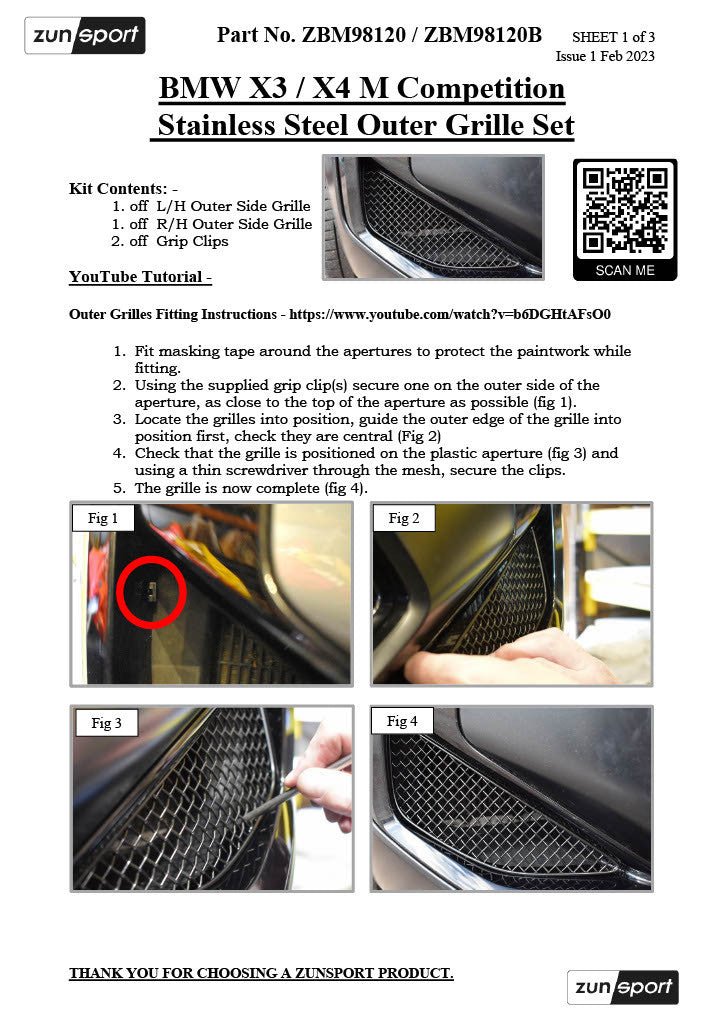 zunsport

Part No. ZBM98120 / ZBM98120B

SHEET 1 of 3
Issue 1 Feb 2023

BMW X3 / X4 M Competition
Stainless Steel Outer Grille Set

Kit Contents: -
1. off L/H Outer Side Grille
1. off R/H Outer Side Grille
2. off Grip Clips

SCAN ME

YouTube Tutorial -

Outer Grilles Fitting Instructions - https://www.youtube.com/watch?v=b6DGHtAFsO0

1. Fit masking tape around the apertures to protect the paintwork while fitting.
2. Using the supplied grip clip(s) secure one on the outer side of the aperture, as close to the top of the aperture as possible (fig 1).
3. Locate the grilles into position, guide the outer edge of the grille into position first, check they are central (Fig 2)
4. Check that the grille is positioned on the plastic aperture (fig 3) and using a thin screwdriver through the mesh, secure the clips.
5. The grille is now complete (fig 4).

Fig 1

Fig 2

Fig 3

Fig 4

THANK YOU FOR CHOOSING A ZUNSPORT PRODUCT.

zunsport