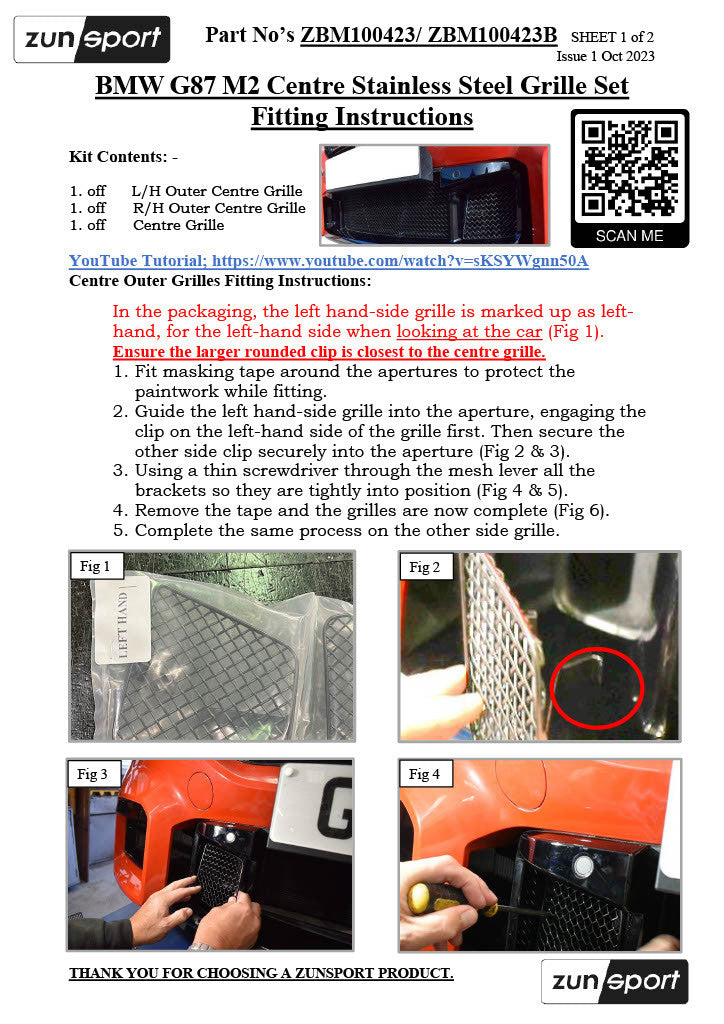 zunsport

Part No's ZBM100423/ ZBM100423B SHEET 1 of 2
Issue 1 Oct 2023

BMW G87 M2 Centre Stainless Steel Grille Set
Fitting Instructions

Kit Contents: -

1. off L/H Outer Centre Grille
1. off R/H Outer Centre Grille
1. off Centre Grille

SCAN ME

YouTube Tutorial; https://www.youtube.com/watch?v=sKSYWgnn50A
Centre Outer Grilles Fitting Instructions:

In the packaging, the left hand-side grille is marked up as left-hand, for the left-hand side when looking at the car (Fig 1).
Ensure the larger rounded clip is closest to the centre grille.
1. Fit masking tape around the apertures to protect the paintwork while fitting.
2. Guide the left hand-side grille into the aperture, engaging the clip on the left-hand side of the grille first. Then secure the other side clip securely into the aperture (Fig 2 & 3).
3. Using a thin screwdriver through the mesh lever all the brackets so they are tightly into position (Fig 4 & 5).
4. Remove the tape and the grilles are now complete (Fig 6).
5. Complete the same process on the other side grille.

Fig 1

LEFT HAND

Fig 2

Fig 3

G

Fig 4

THANK YOU FOR CHOOSING A ZUNSPORT PRODUCT.

zunsport