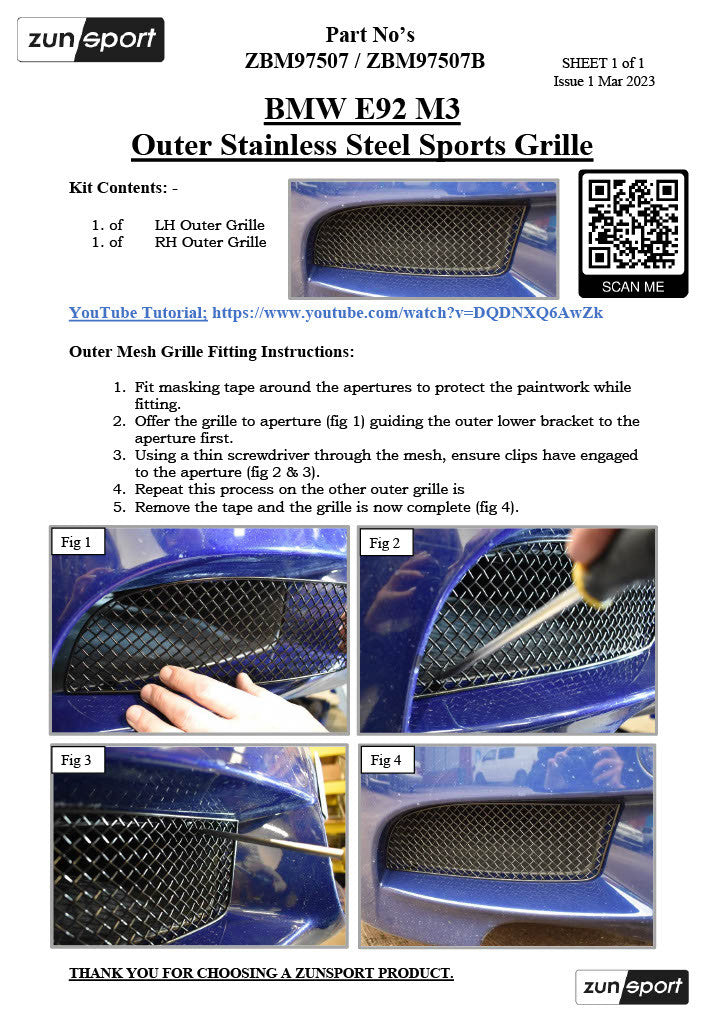 zunsport

Part No's
ZBM97507 / ZBM97507B

SHEET 1 of 1
Issue 1 Mar 2023

BMW E92 M3
Outer Stainless Steel Sports Grille

Kit Contents: -

1. of LH Outer Grille
1. of RH Outer Grille

SCAN ME

YouTube Tutorial; https://www.youtube.com/watch?v=DQDNXQ6AwZk

Outer Mesh Grille Fitting Instructions:

1. Fit masking tape around the apertures to protect the paintwork while fitting.
2. Offer the grille to aperture (fig 1) guiding the outer lower bracket to the aperture first.
3. Using a thin screwdriver through the mesh, ensure clips have engaged to the aperture (fig 2 & 3).
4. Repeat this process on the other outer grille is
5. Remove the tape and the grille is now complete (fig 4).

Fig 1

Fig 2

Fig 3

Fig 4

THANK YOU FOR CHOOSING A ZUNSPORT PRODUCT.

zunsport