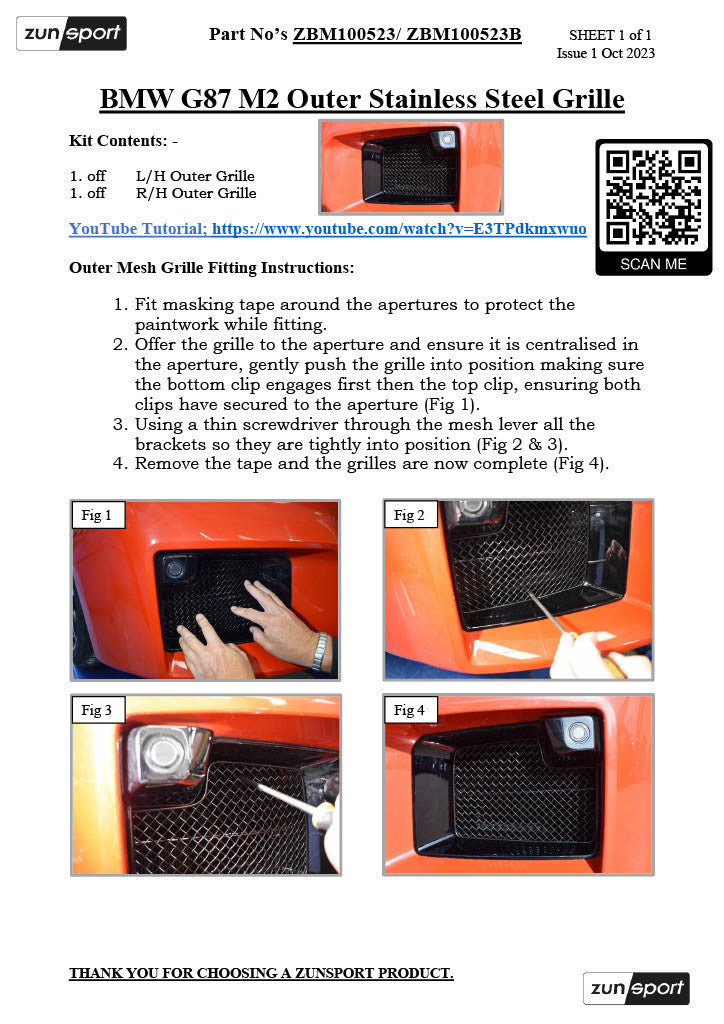 zunsport

Part No's ZBM100523/ ZBM100523B

SHEET 1 of 1
Issue 1 Oct 2023

BMW G87 M2 Outer Stainless Steel Grille

Kit Contents: -

1. off L/H Outer Grille
1. off R/H Outer Grille

YouTube Tutorial; https://www.youtube.com/watch?v=E3TPdkmxwuo

SCAN ME

Outer Mesh Grille Fitting Instructions:

1. Fit masking tape around the apertures to protect the paintwork while fitting.
2. Offer the grille to the aperture and ensure it is centralised in the aperture, gently push the grille into position making sure the bottom clip engages first then the top clip, ensuring both clips have secured to the aperture (Fig 1).
3. Using a thin screwdriver through the mesh lever all the brackets so they are tightly into position (Fig 2 & 3).
4. Remove the tape and the grilles are now complete (Fig 4).

Fig 1

Fig 2

Fig 3

Fig 4

THANK YOU FOR CHOOSING A ZUNSPORT PRODUCT.

zunsport