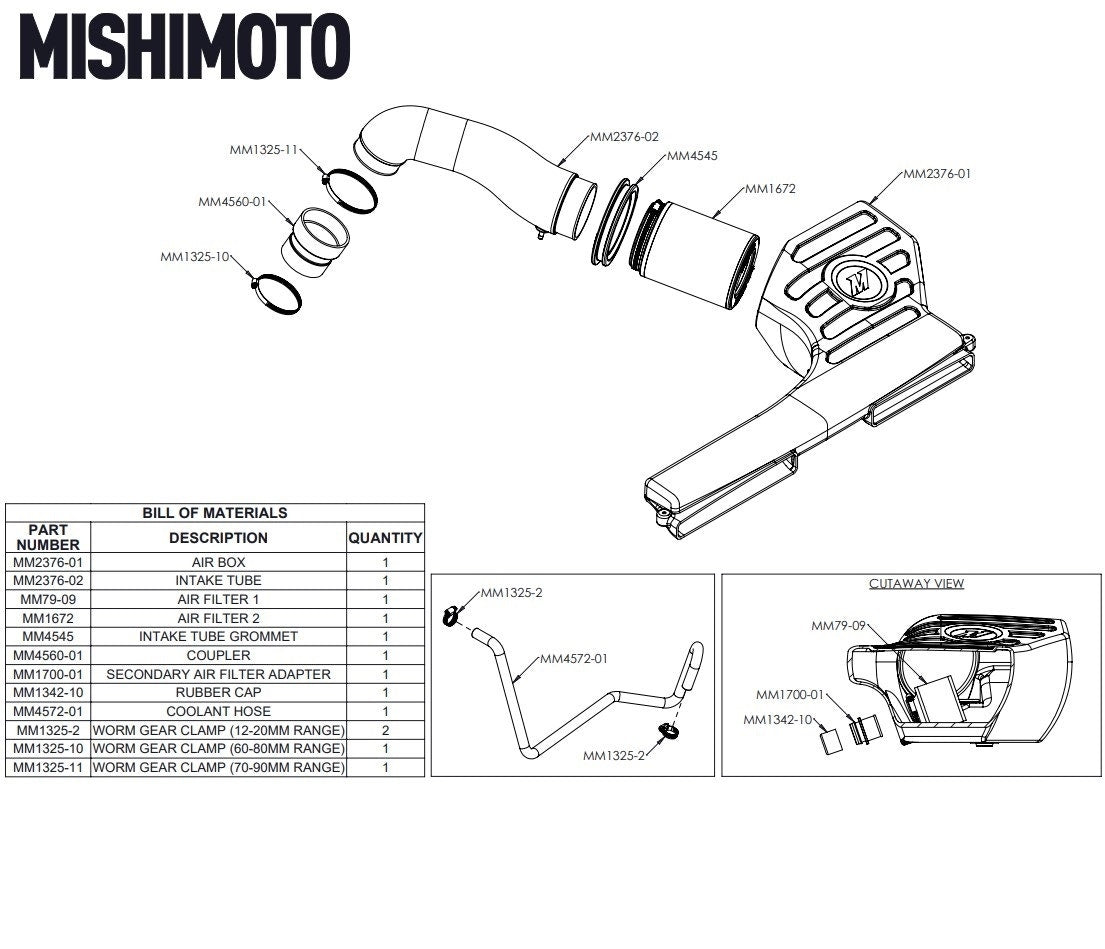 MISHIMOTO

MM1325-11
MM4560-01
MM1325-10
MM2376-02
MM4545
MM1672
MM2376-01

BILL OF MATERIALS

| PART NUMBER | DESCRIPTION | QUANTITY |
|---|---|---|
| MM2376-01 | AIR BOX | 1 |
| MM2376-02 | INTAKE TUBE | 1 |
| MM79-09 | AIR FILTER 1 | 1 |
| MM1672 | AIR FILTER 2 | 1 |
| MM4545 | INTAKE TUBE GROMMET | 1 |
| MM4560-01 | COUPLER | 1 |
| MM1700-01 | SECONDARY AIR FILTER ADAPTER | 1 |
| MM1342-10 | RUBBER CAP | 1 |
| MM4572-01 | COOLANT HOSE | 1 |
| MM1325-2 | WORM GEAR CLAMP (12-20MM RANGE) | 2 |
| MM1325-10 | WORM GEAR CLAMP (60-80MM RANGE) | 1 |
| MM1325-11 | WORM GEAR CLAMP (70-90MM RANGE) | 1 |

MM1325-2
MM4572-01
MM1325-2

CUTAWAY VIEW
MM79-09
MM1700-01
MM1342-10