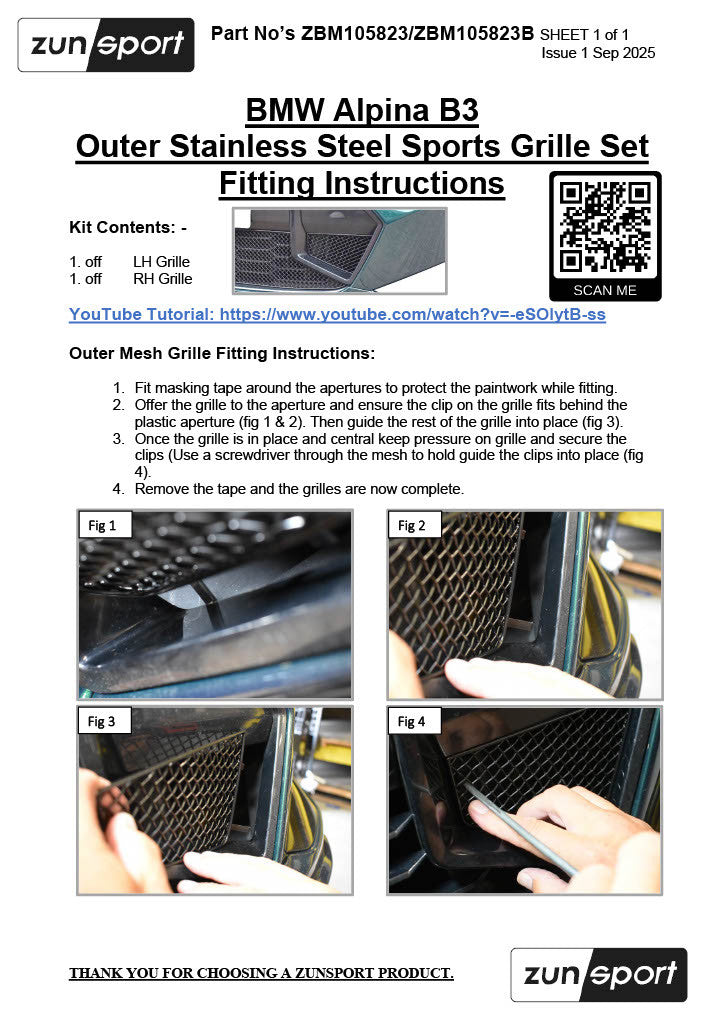 zunsport

Part No's ZBM105823/ZBM105823B SHEET 1 of 1
Issue 1 Sep 2025

BMW Alpina B3
Outer Stainless Steel Sports Grille Set
Fitting Instructions

Kit Contents: -

1. off LH Grille
1. off RH Grille

SCAN ME

YouTube Tutorial: https://www.youtube.com/watch?v=-eSOlytB-ss

Outer Mesh Grille Fitting Instructions:

1. Fit masking tape around the apertures to protect the paintwork while fitting.
2. Offer the grille to the aperture and ensure the clip on the grille fits behind the plastic aperture (fig 1 & 2). Then guide the rest of the grille into place (fig 3).
3. Once the grille is in place and central keep pressure on grille and secure the clips (Use a screwdriver through the mesh to hold guide the clips into place (fig 4).
4. Remove the tape and the grilles are now complete.

Fig 1

Fig 2

Fig 3

Fig 4

THANK YOU FOR CHOOSING A ZUNSPORT PRODUCT.

zunsport