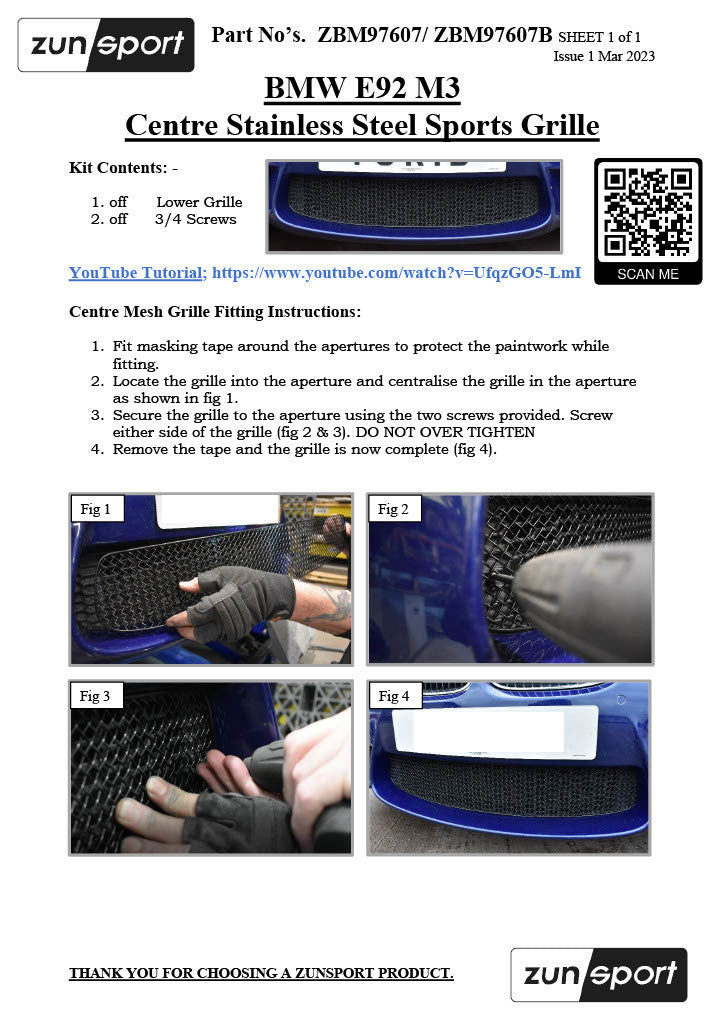 zunsport

Part No's. ZBM97607/ ZBM97607B SHEET 1 of 1
Issue 1 Mar 2023

BMW E92 M3
Centre Stainless Steel Sports Grille

Kit Contents: -

1. off Lower Grille
2. off 3/4 Screws

SCAN ME

YouTube Tutorial; https://www.youtube.com/watch?v=UfqzGO5-LmI

Centre Mesh Grille Fitting Instructions:

1. Fit masking tape around the apertures to protect the paintwork while fitting.
2. Locate the grille into the aperture and centralise the grille in the aperture as shown in fig 1.
3. Secure the grille to the aperture using the two screws provided. Screw either side of the grille (fig 2 & 3). DO NOT OVER TIGHTEN
4. Remove the tape and the grille is now complete (fig 4).

Fig 1

Fig 2

Fig 3

Fig 4

THANK YOU FOR CHOOSING A ZUNSPORT PRODUCT.

zunsport